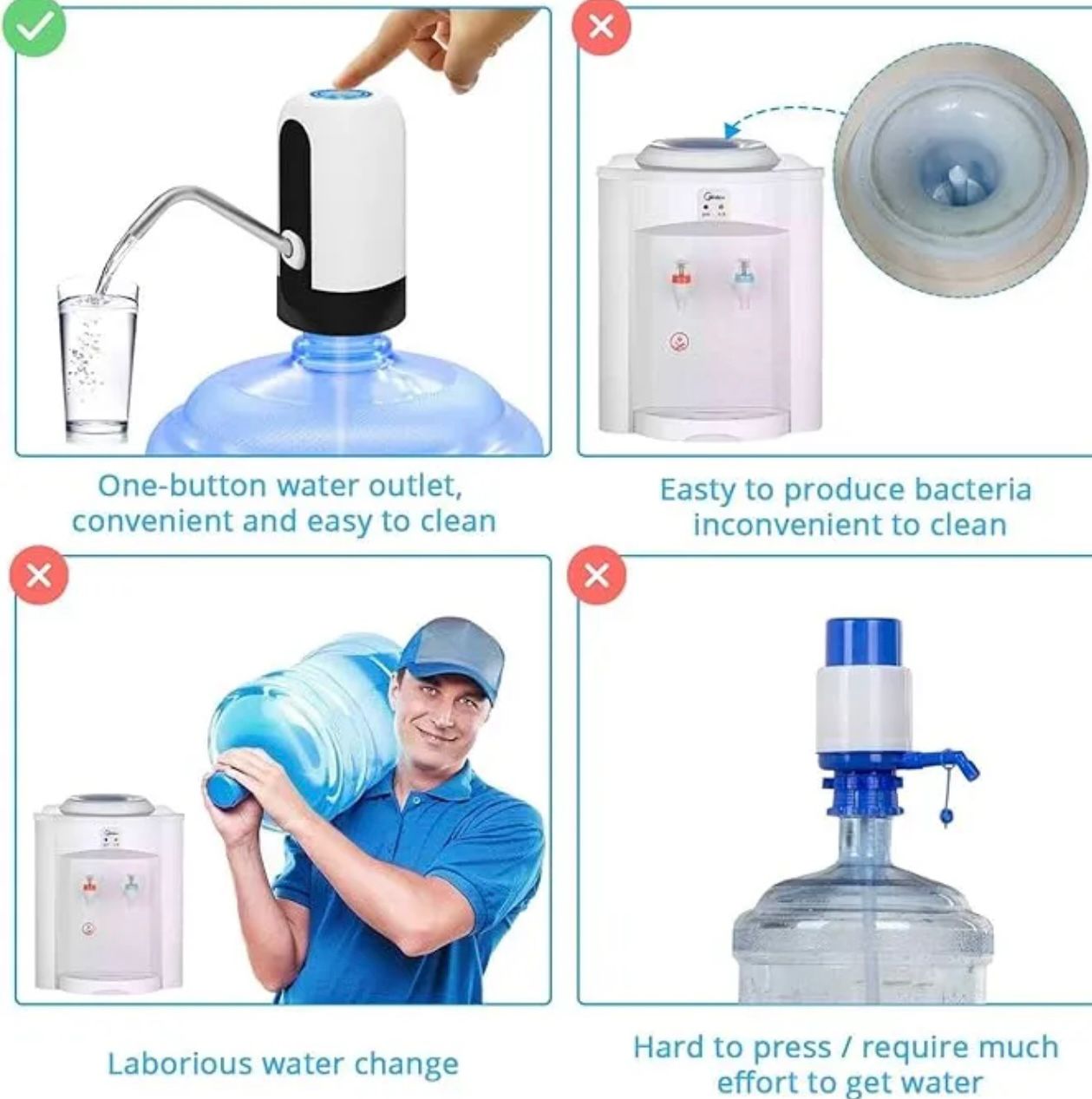 One-button water outlet, convenient and easy to clean

Easty to produce bacteria inconvenient to clean

Laborious water change

Hard to press / require much effort to get water